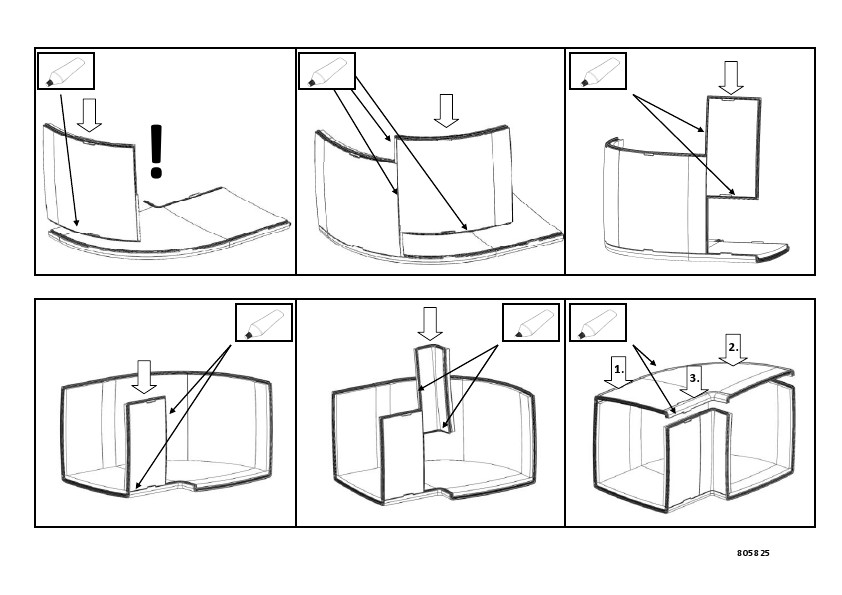 !

1.

2.

3.

805825